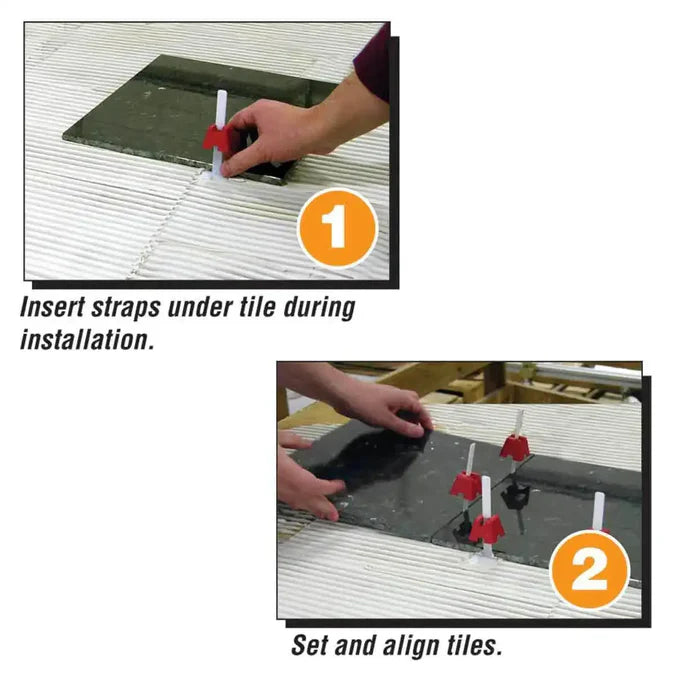 1

Insert straps under tile during installation.

2

Set and align tiles.