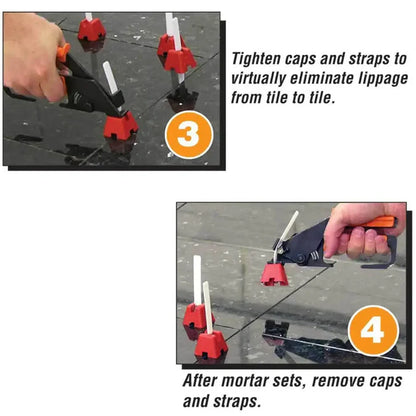 3

Tighten caps and straps to virtually eliminate lippage from tile to tile.

4

After mortar sets, remove caps and straps.